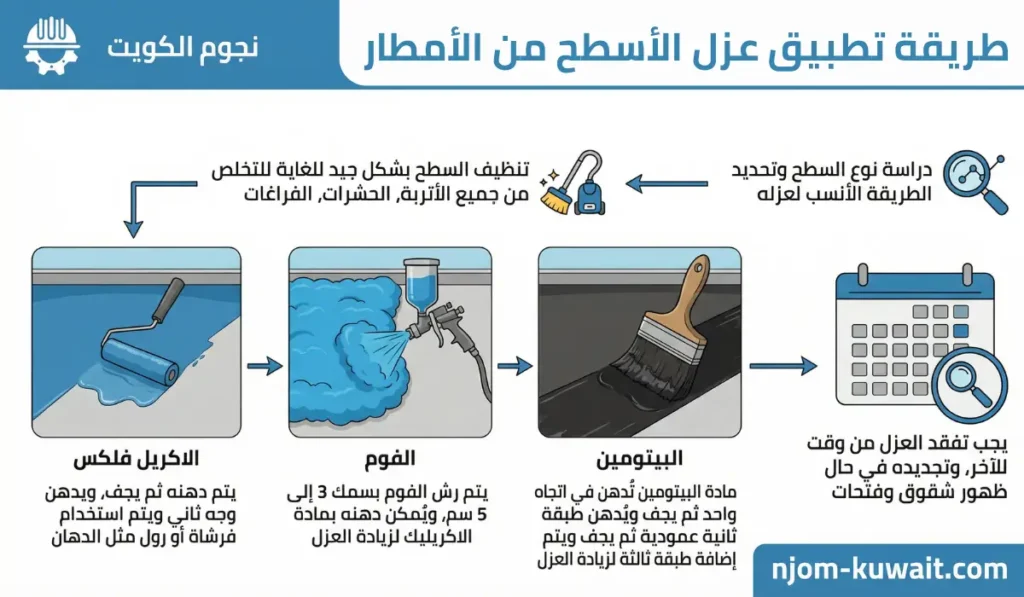 طريقة تطبيق عزل الأسطح من الأمطار

نجوم الكويت

دراسة نوع السطح وتحديد الطريقة الأنسب لعزله

تنظيف السطح بشكل جيد للغاية للتخلص من جميع الأتربة، الحشرات، الفراغات

الاكريل فلكس
يتم دهنه ثم يجف، ويدهن وجه ثاني ويتم استخدام فرشاة أو رول مثل الدهان

الفوم
يتم رش الفوم بسمك 3 إلى 5 سم، ويُمكن دهنه بمادة الاكريليك لزيادة العزل

البيتومين
مادة البيتومين تُدهن في اتجاه واحد ثم يجف ويُدهن طبقة ثانية عمودية ثم يجف ويتم إضافة طبقة ثالثة لزيادة العزل

يجب تفقد العزل من وقت للآخر، وتجديده في حال ظهور شقوق وفتحات

njom-kuwait.com